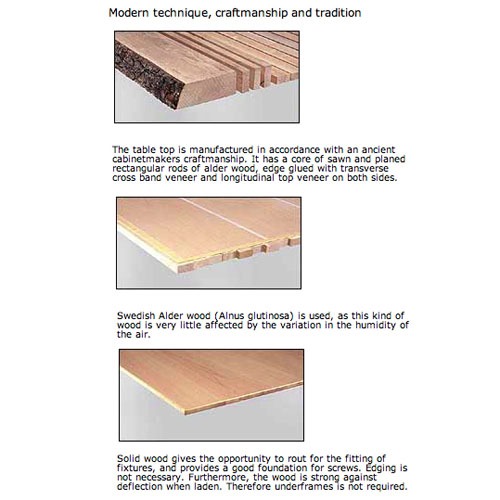 Modern technique, craftmanship and tradition

The table top is manufactured in accordance with an ancient cabinetmakers craftmanship. It has a core of sawn and planed rectangular rods of alder wood, edge glued with transverse cross band veneer and longitudinal top veneer on both sides.

Swedish Alder wood (Alnus glutinosa) is used, as this kind of wood is very little affected by the variation in the humidity of the air.

Solid wood gives the opportunity to rout for the fitting of fixtures, and provides a good foundation for screws. Edging is not necessary. Furthermore, the wood is strong against deflection when laden. Therefore underframes is not required.